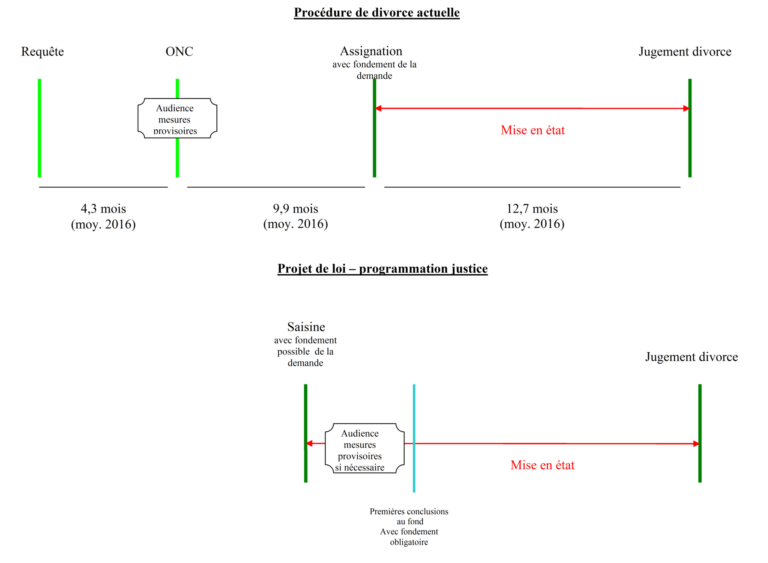 Procédure de divorce actuelle

Requête

ONC

Assignation
avec fondement de la demande

Jugement divorce

Audience mesures provisoires

Mise en état

4,3 mois
(moy. 2016)

9,9 mois
(moy. 2016)

12,7 mois
(moy. 2016)

Projet de loi – programmation justice

Saisine
avec fondement possible de la demande

Jugement divorce

Audience mesures provisoires si nécessaire

Mise en état

Premières conclusions au fond
Avec fondement obligatoire